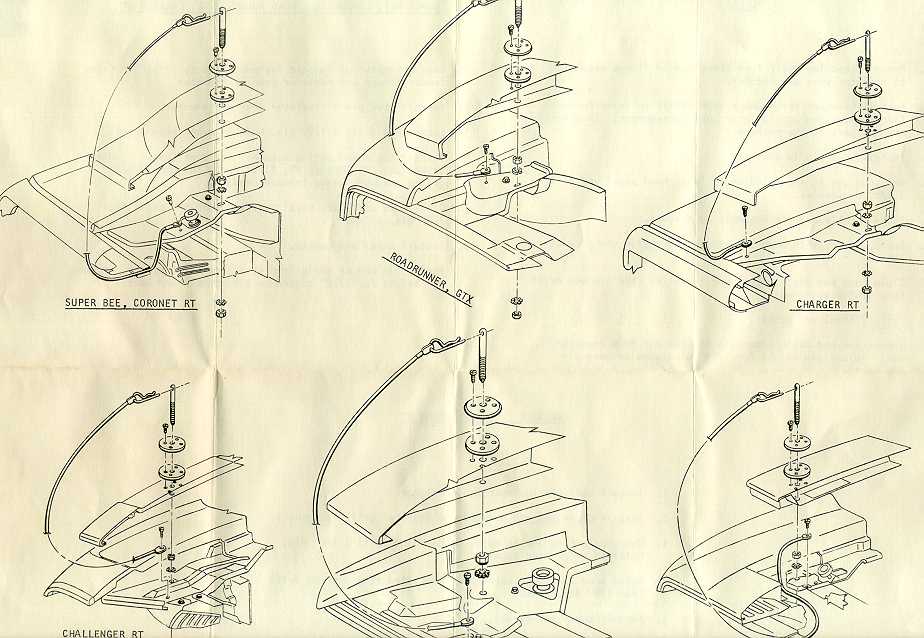 SUPER BEE, CORONET RT

ROADRUNNER, GTX

CHARGER RT

CHALLENGER RT